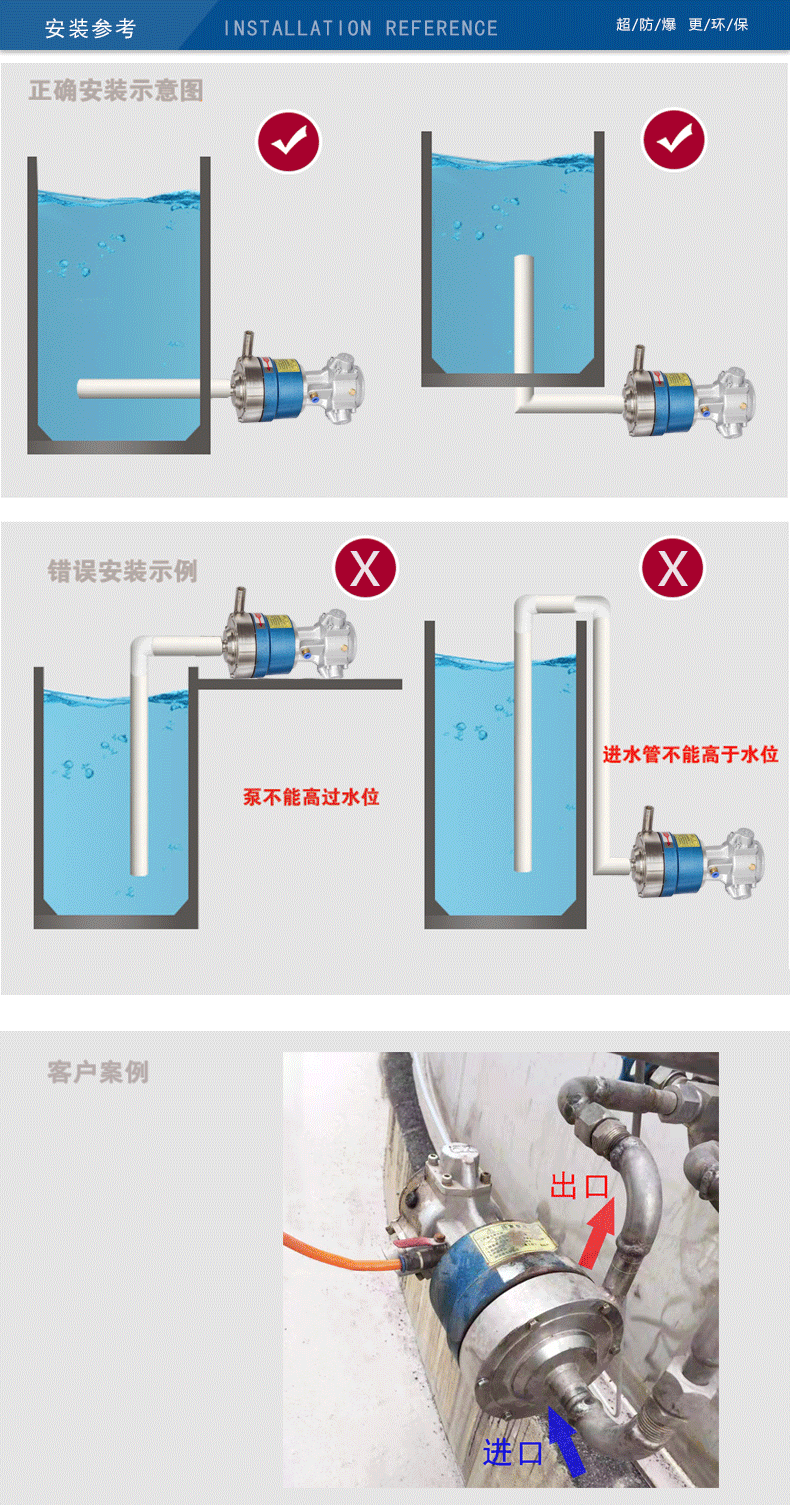 安装参考 INSTALLATION REFERENCE 超/防/爆 更/环/保

正确安装示意图

错误安装示例

X

X

泵不能高过水位

进水管不能高于水位

客户案例

出口

进口