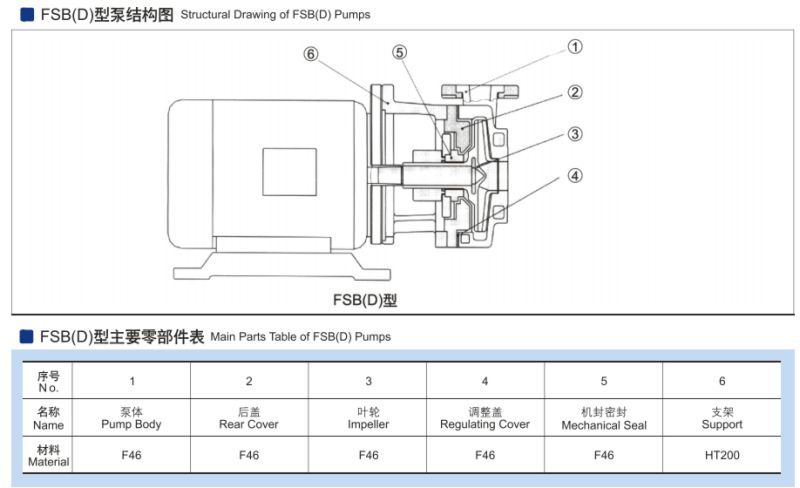 FSB(D)型泵结构图 Structural Drawing of FSB(D) Pumps

⑥ ⑤ ① ② ③ ④

FSB(D)型

FSB(D)型主要零部件表 Main Parts Table of FSB(D) Pumps

| 序号 No. | 1 | 2 | 3 | 4 | 5 | 6 |
|---|---|---|---|---|---|---|
| 名称 Name | 泵体 Pump Body | 后盖 Rear Cover | 叶轮 Impeller | 调整盖 Regulating Cover | 机封密封 Mechanical Seal | 支架 Support |
| 材料 Material | F46 | F46 | F46 | F46 | F46 | HT200 |